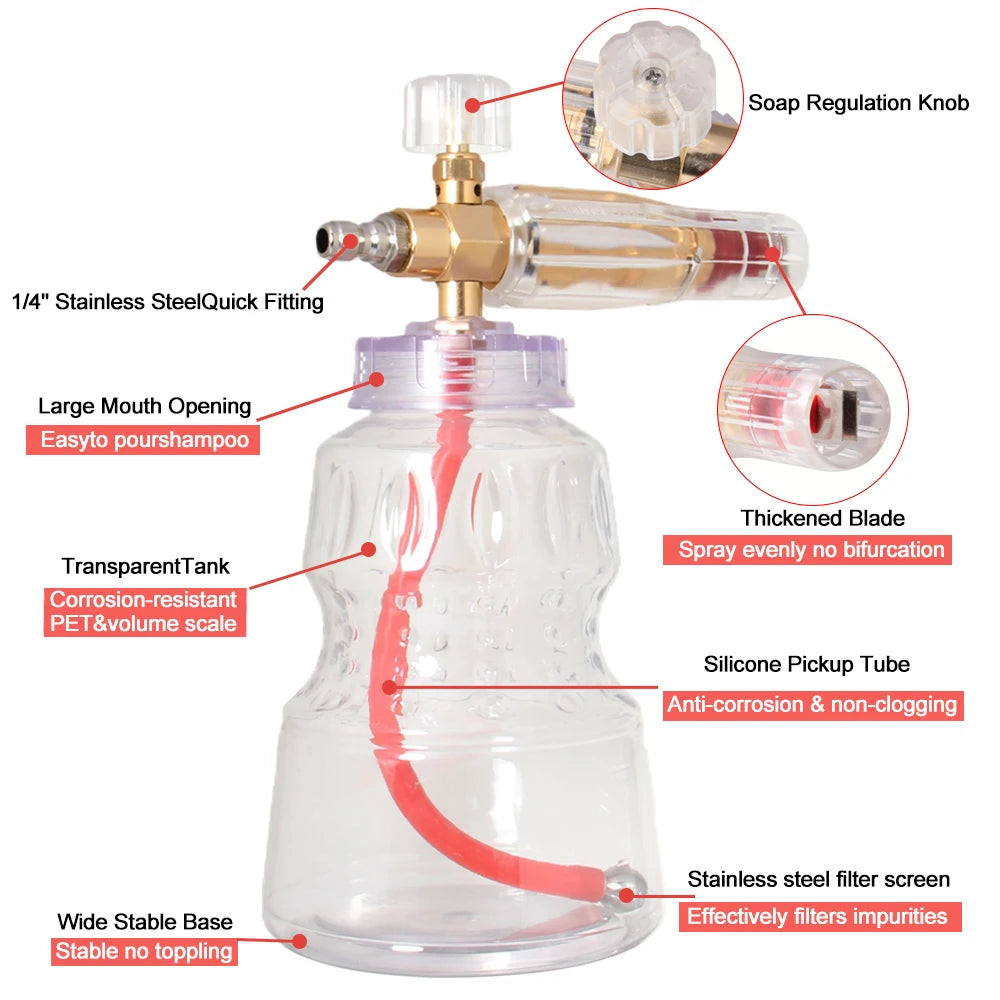 Soap Regulation Knob

1/4" Stainless SteelQuick Fitting

Large Mouth Opening
Easyto pourshampoo

Thickened Blade
Spray evenly no bifurcation

TransparentTank
Corrosion-resistant PET&volume scale

Silicone Pickup Tube
Anti-corrosion & non-clogging

Stainless steel filter screen
Effectively filters impurities

Wide Stable Base
Stable no toppling